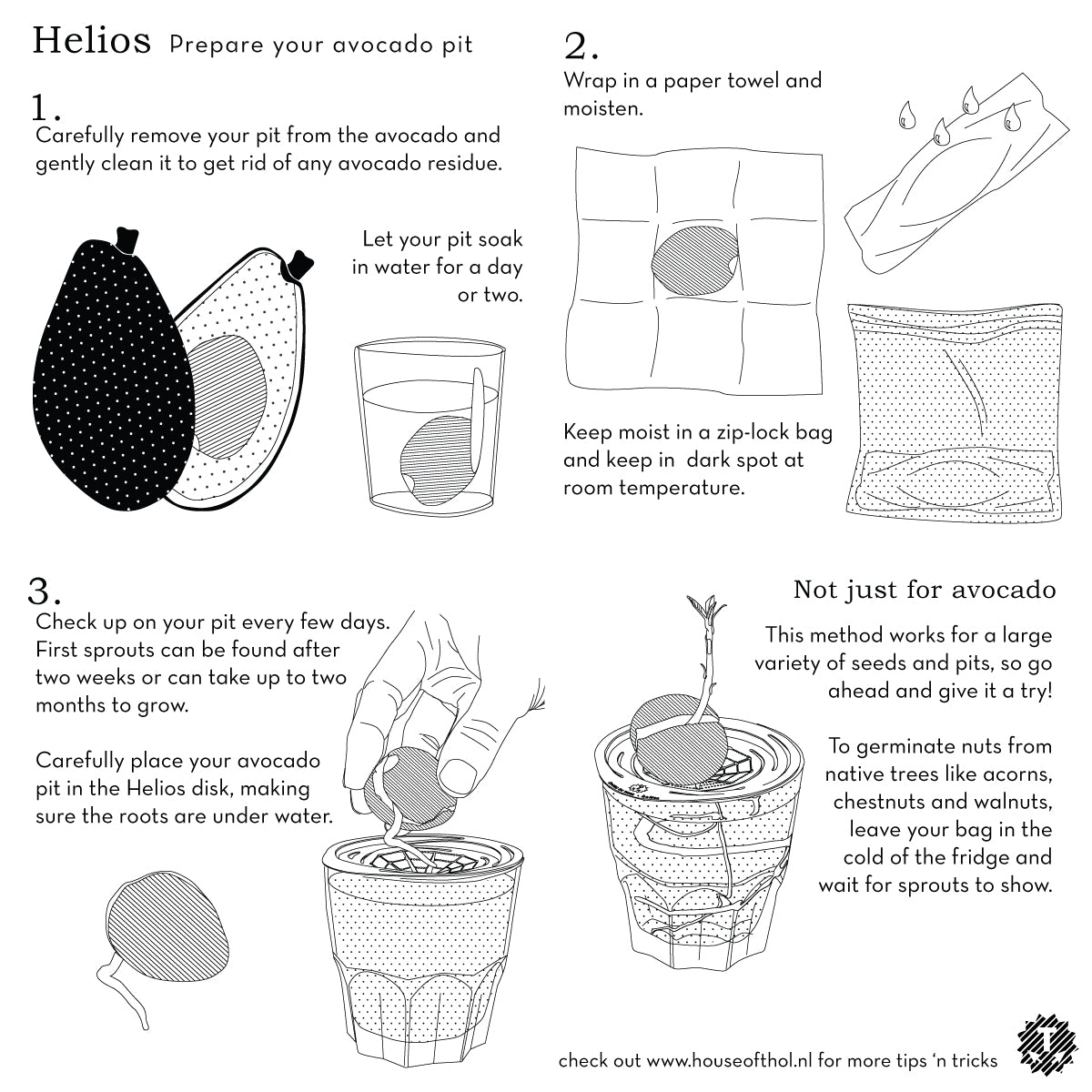 Helios Prepare your avocado pit

1.
Carefully remove your pit from the avocado and gently clean it to get rid of any avocado residue.

Let your pit soak in water for a day or two.

2.
Wrap in a paper towel and moisten.

Keep moist in a zip-lock bag and keep in dark spot at room temperature.

3.
Check up on your pit every few days. First sprouts can be found after two weeks or can take up to two months to grow.

Carefully place your avocado pit in the Helios disk, making sure the roots are under water.

Not just for avocado

This method works for a large variety of seeds and pits, so go ahead and give it a try!

To germinate nuts from native trees like acorns, chestnuts and walnuts, leave your bag in the cold of the fridge and wait for sprouts to show.

check out www.houseofthol.nl for more tips 'n tricks