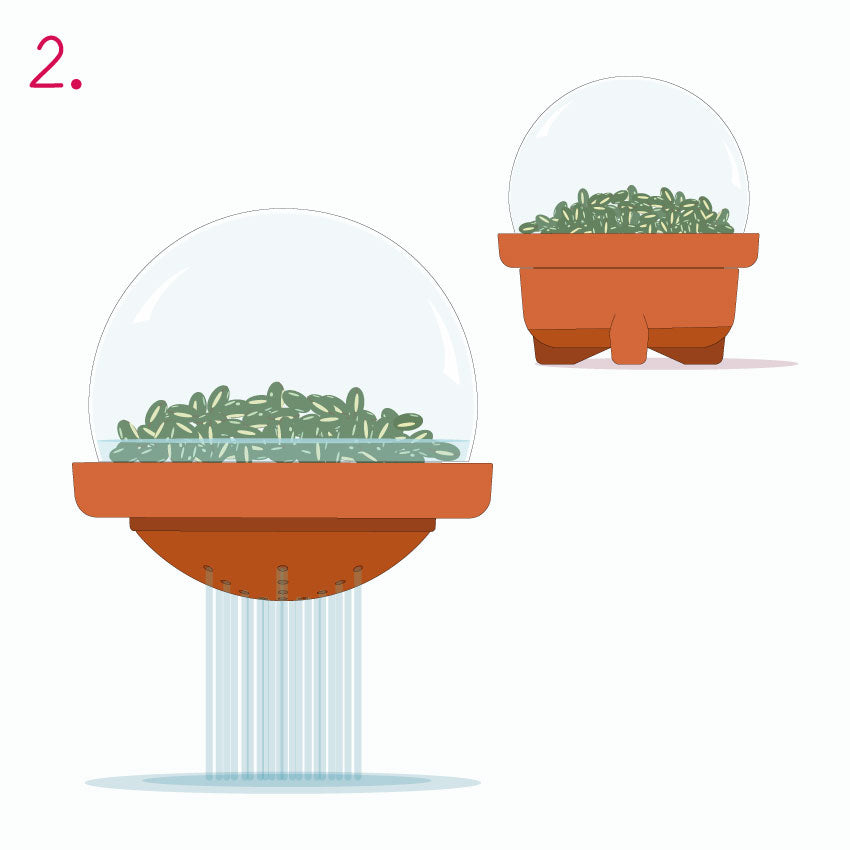 2.