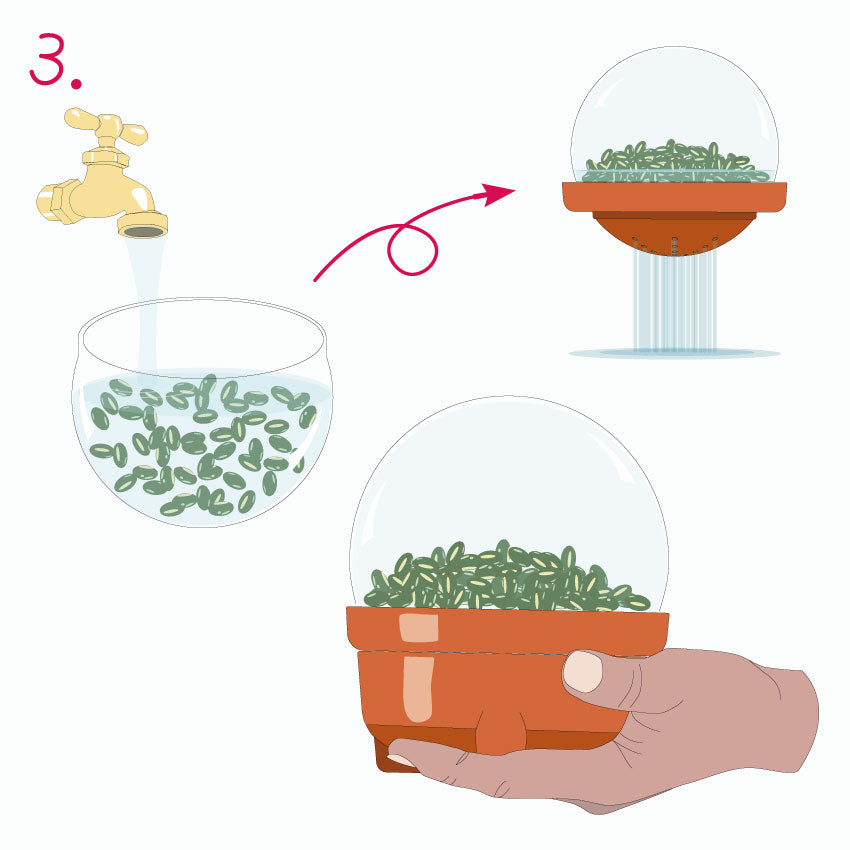 3.